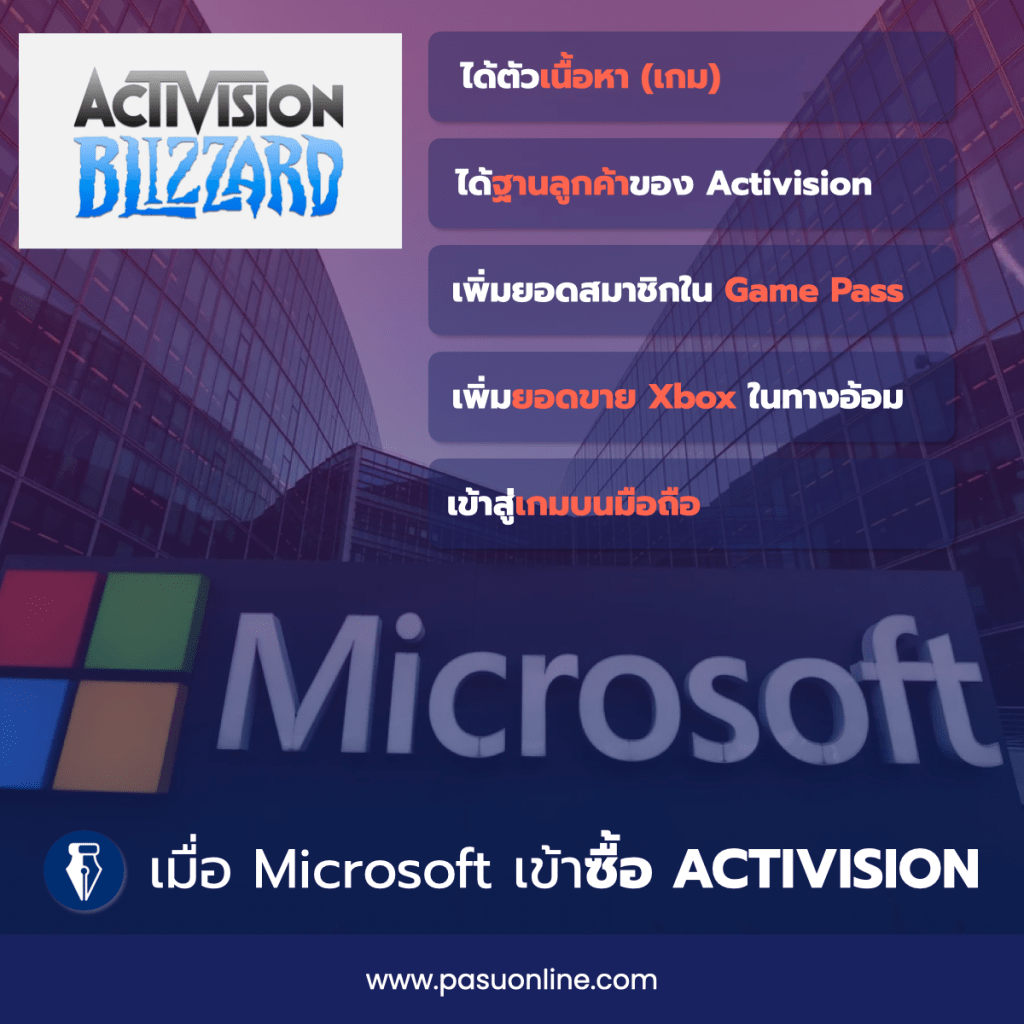 ACTIVISION
BLIZZARD

ได้ตัวเนื้อหา (เกม)

ได้ฐานลูกค้าของ Activision

เพิ่มยอดสมาชิกใน Game Pass

เพิ่มยอดขาย Xbox ในทางอ้อม

เข้าสู่เกมบนมือถือ

Microsoft

เมื่อ Microsoft เข้าซื้อ ACTIVISION

www.pasuonline.com