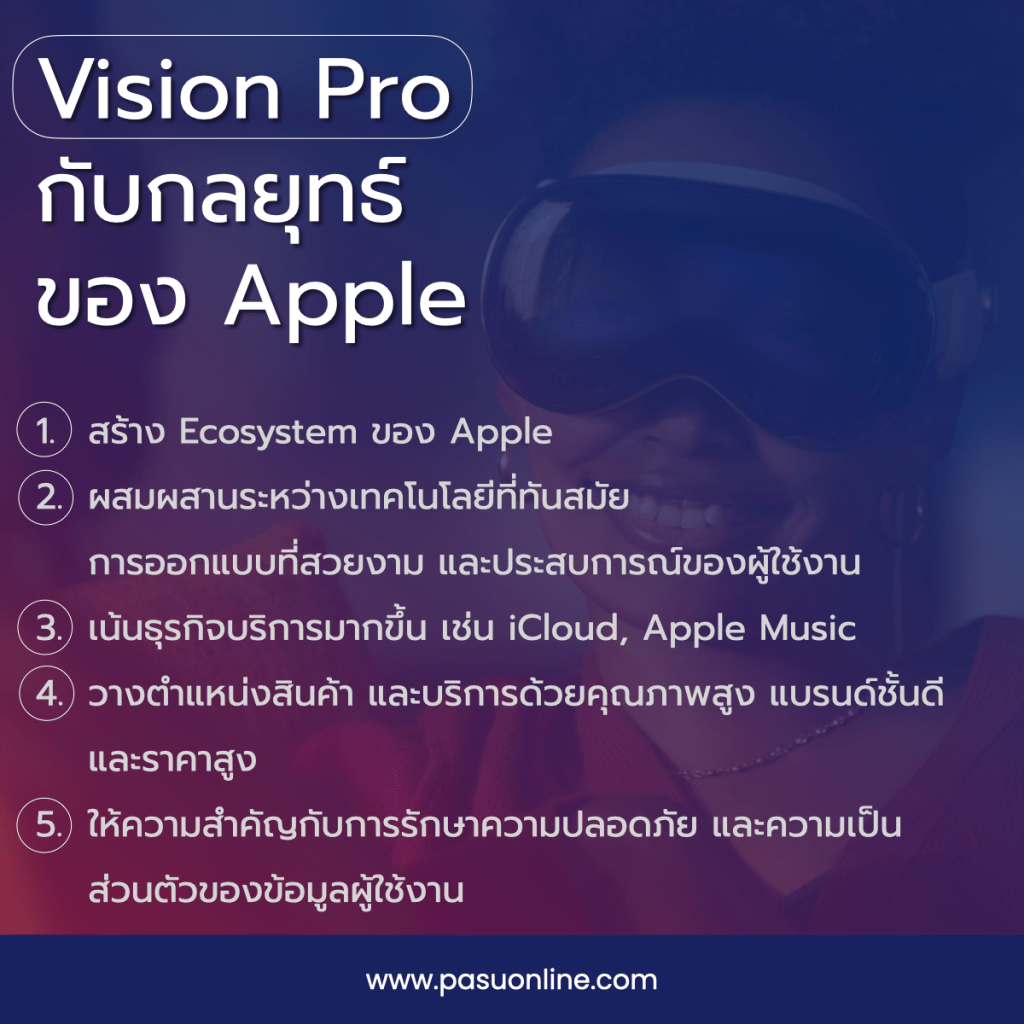 Vision Pro
กับกลยุทธ์
ของ Apple

1. สร้าง Ecosystem ของ Apple

2. ผสมผสานระหว่างเทคโนโลยีที่ทันสมัย การออกแบบที่สวยงาม และประสบการณ์ของผู้ใช้งาน

3. เน้นธุรกิจบริการมากขึ้น เช่น iCloud, Apple Music

4. วางตำแหน่งสินค้า และบริการด้วยคุณภาพสูง แบรนด์ชั้นดี และราคาสูง

5. ให้ความสำคัญกับการรักษาความปลอดภัย และความเป็นส่วนตัวของข้อมูลผู้ใช้งาน

www.pasuonline.com