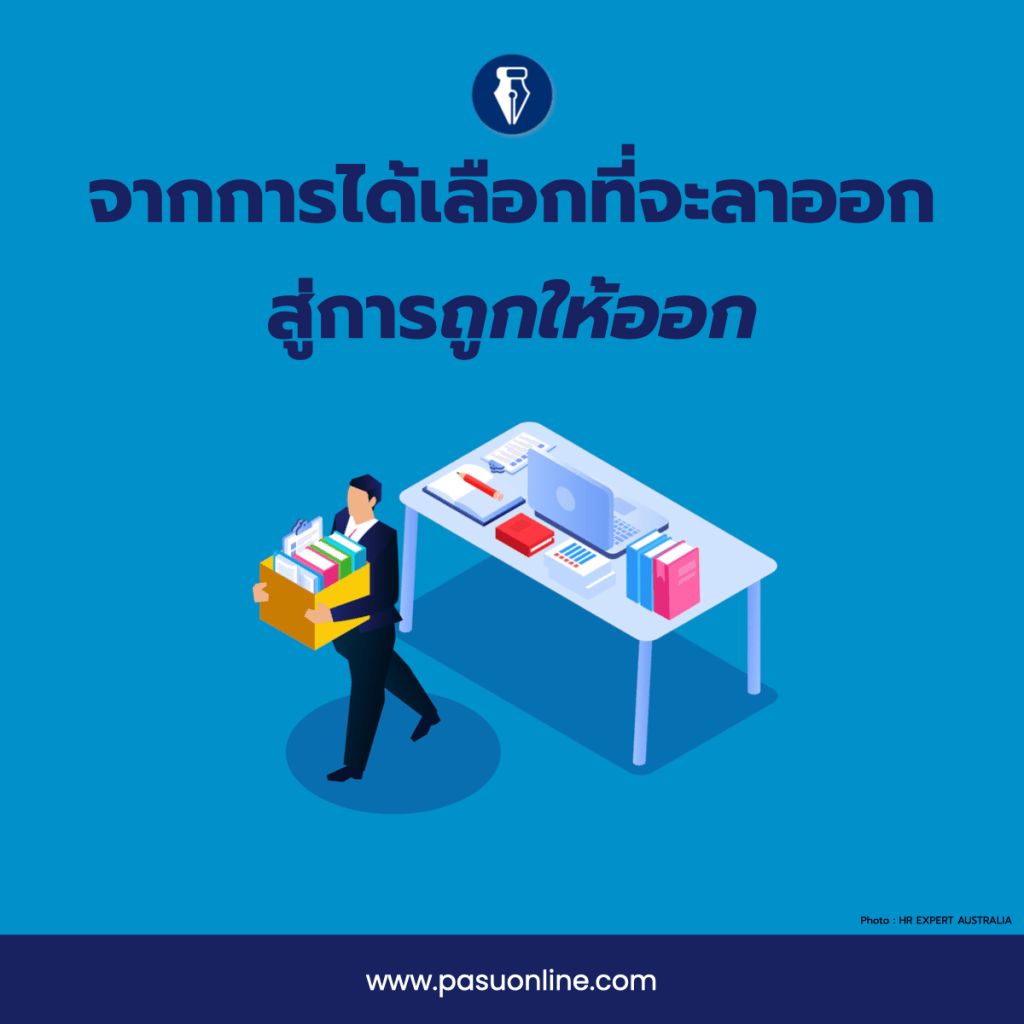 จากการได้เลือกที่จะลาออก
สู่การถูกให้ออก

Photo : HR EXPERT AUSTRALIA

www.pasuonline.com