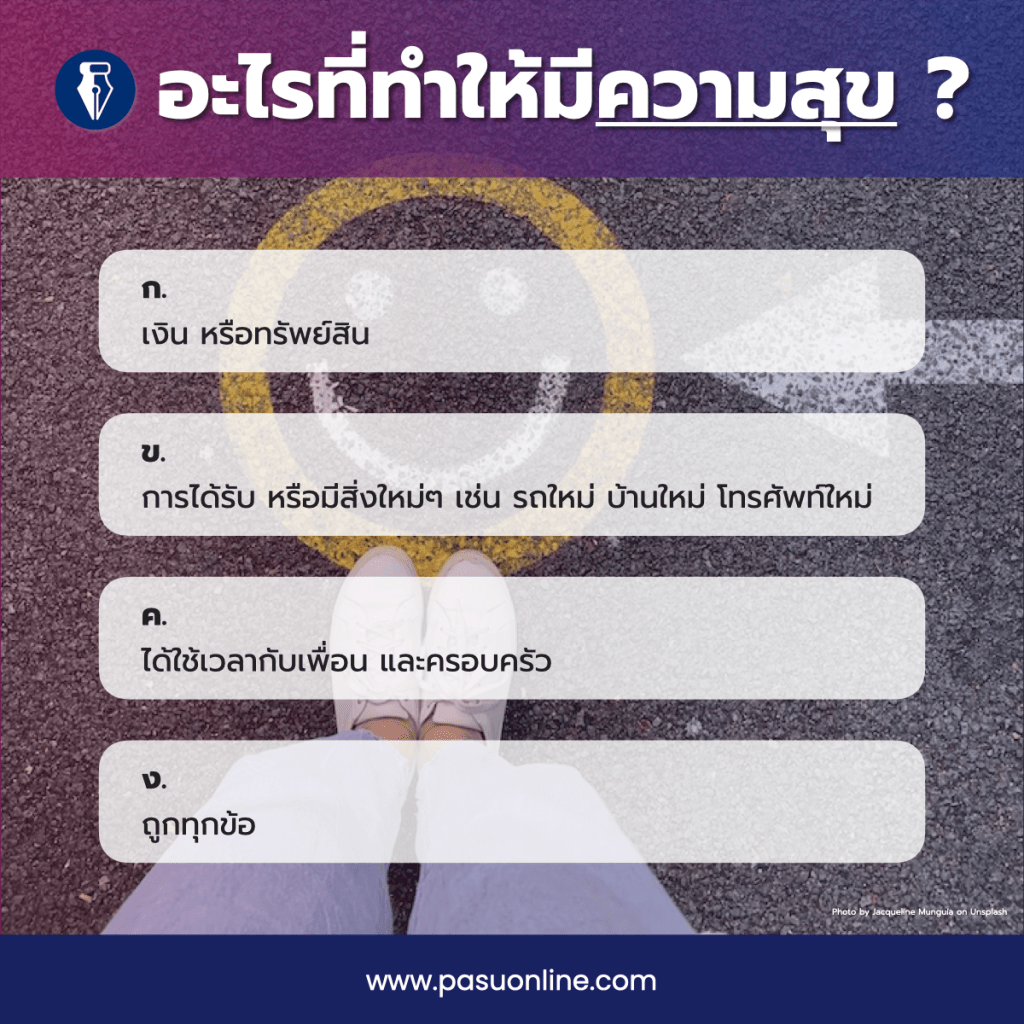 อะไรที่ทำให้มีความสุข ?

ก.
เงิน หรือทรัพย์สิน

ข.
การได้รับ หรือมีสิ่งใหม่ๆ เช่น รถใหม่ บ้านใหม่ โทรศัพท์ใหม่

ค.
ได้ใช้เวลากับเพื่อน และครอบครัว

ง.
ถูกทุกข้อ

Photo by Jacqueline Munguia on Unsplash

www.pasuonline.com