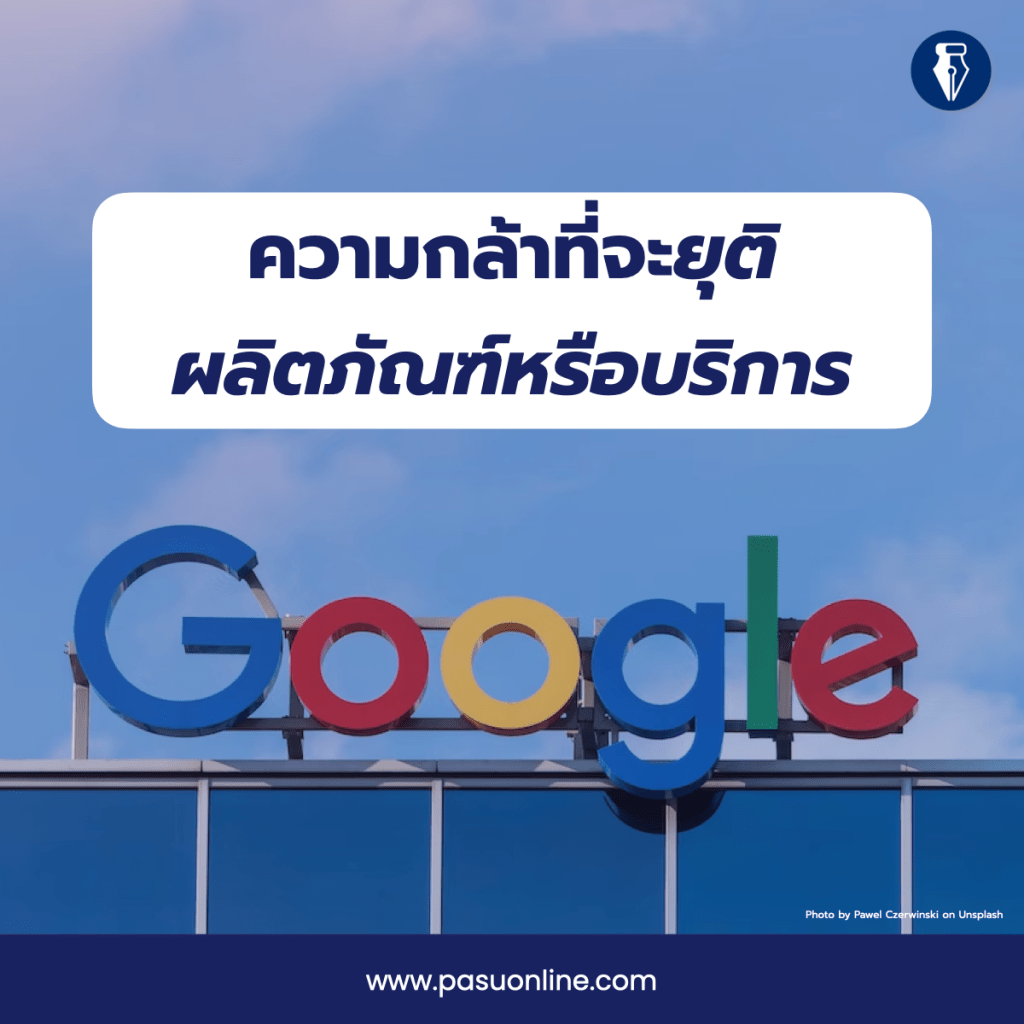 ความกล้าที่จะยุติ
ผลิตภัณฑ์หรือบริการ

Google

Photo by Pawel Czerwinski on Unsplash

www.pasuonline.com