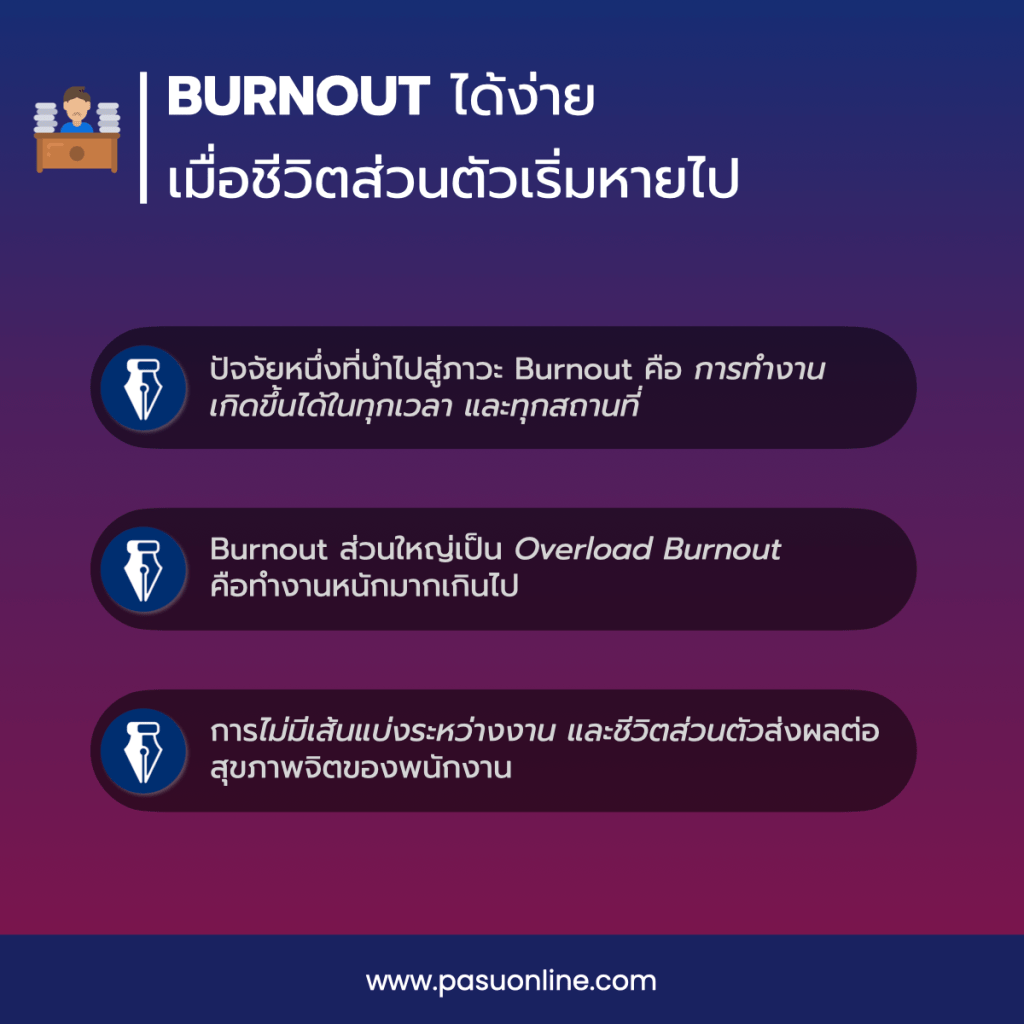 BURNOUT ได้ง่าย
เมื่อชีวิตส่วนตัวเริ่มหายไป

ปัจจัยหนึ่งที่นำไปสู่ภาวะ Burnout คือ การทำงานเกิดขึ้นได้ในทุกเวลา และทุกสถานที่

Burnout ส่วนใหญ่เป็น Overload Burnout คือทำงานหนักมากเกินไป

การไม่มีเส้นแบ่งระหว่างงาน และชีวิตส่วนตัวส่งผลต่อสุขภาพจิตของพนักงาน

www.pasuonline.com