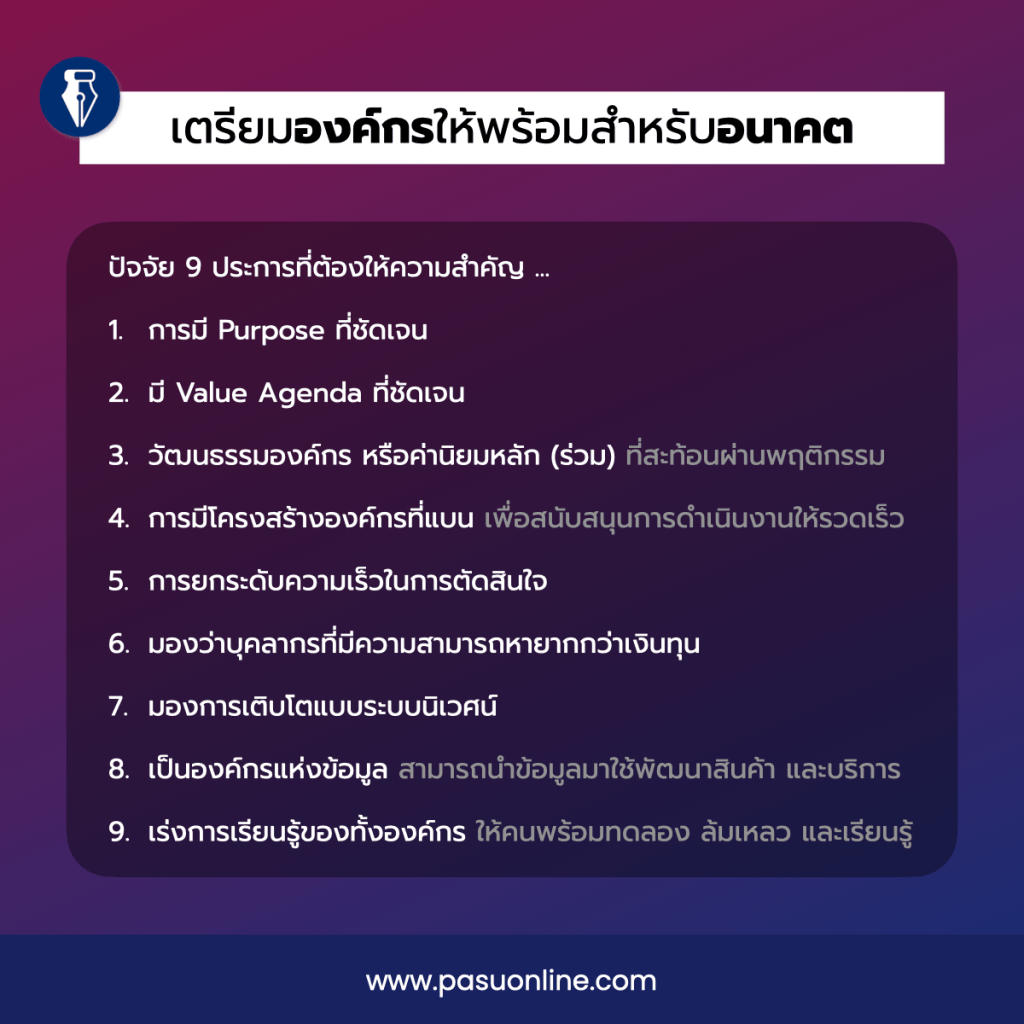 เตรียมองค์กรให้พร้อมสำหรับอนาคต

ปัจจัย 9 ประการที่ต้องให้ความสำคัญ ...

1. การมี Purpose ที่ชัดเจน

2. มี Value Agenda ที่ชัดเจน

3. วัฒนธรรมองค์กร หรือค่านิยมหลัก (ร่วม) ที่สะท้อนผ่านพฤติกรรม

4. การมีโครงสร้างองค์กรที่แบน เพื่อสนับสนุนการดำเนินงานให้รวดเร็ว

5. การยกระดับความเร็วในการตัดสินใจ

6. มองว่าบุคลากรที่มีความสามารถหายากกว่าเงินทุน

7. มองการเติบโตแบบระบบนิเวศน์

8. เป็นองค์กรแห่งข้อมูล สามารถนำข้อมูลมาใช้พัฒนาสินค้า และบริการ

9. เร่งการเรียนรู้ของทั้งองค์กร ให้คนพร้อมทดลอง ล้มเหลว และเรียนรู้

www.pasuonline.com