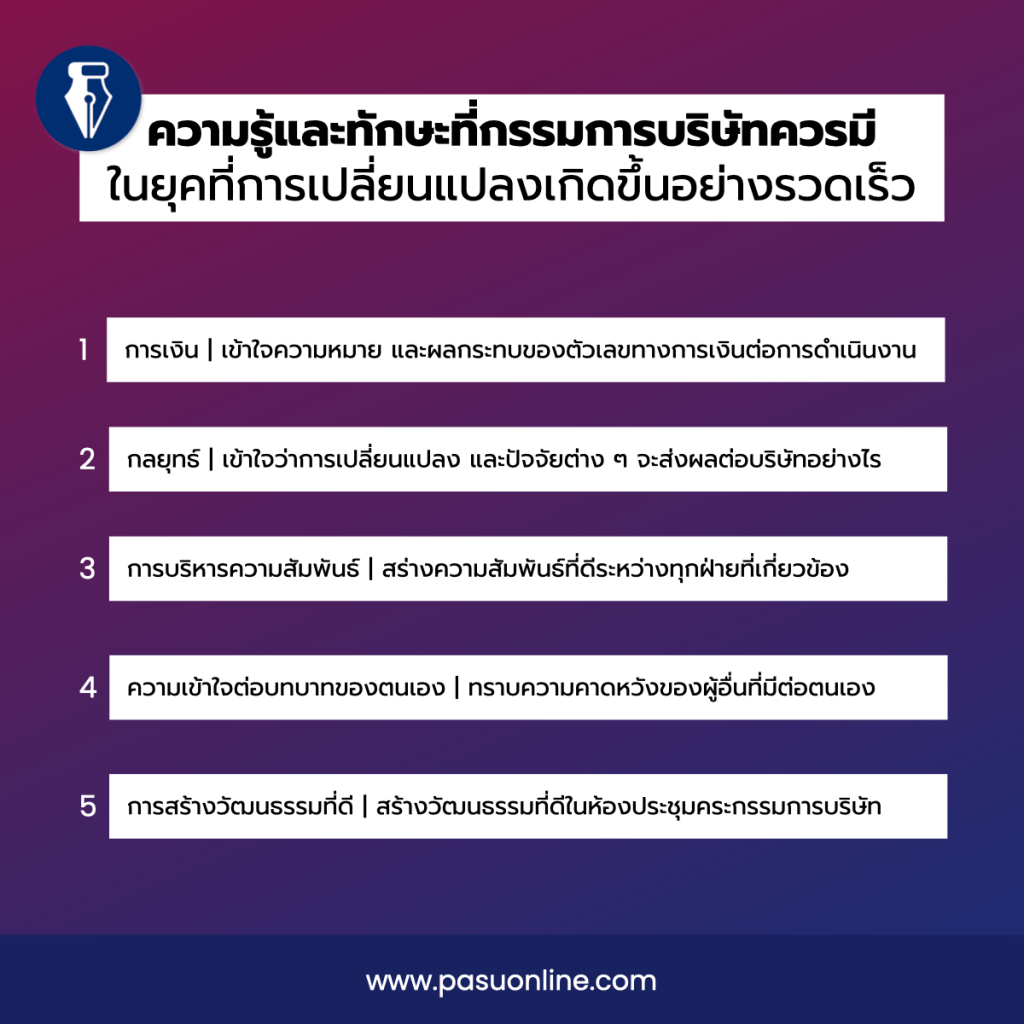 ความรู้และทักษะที่กรรมการบริษัทควรมี
ในยุคที่การเปลี่ยนแปลงเกิดขึ้นอย่างรวดเร็ว

1 การเงิน | เข้าใจความหมาย และผลกระทบของตัวเลขทางการเงินต่อการดำเนินงาน

2 กลยุทธ์ | เข้าใจว่าการเปลี่ยนแปลง และปัจจัยต่าง ๆ จะส่งผลต่อบริษัทอย่างไร

3 การบริหารความสัมพันธ์ | สร้างความสัมพันธ์ที่ดีระหว่างทุกฝ่ายที่เกี่ยวข้อง

4 ความเข้าใจต่อบทบาทของตนเอง | ทราบความคาดหวังของผู้อื่นที่มีต่อตนเอง

5 การสร้างวัฒนธรรมที่ดี | สร้างวัฒนธรรมที่ดีในห้องประชุมคระกรรมการบริษัท

www.pasuonline.com