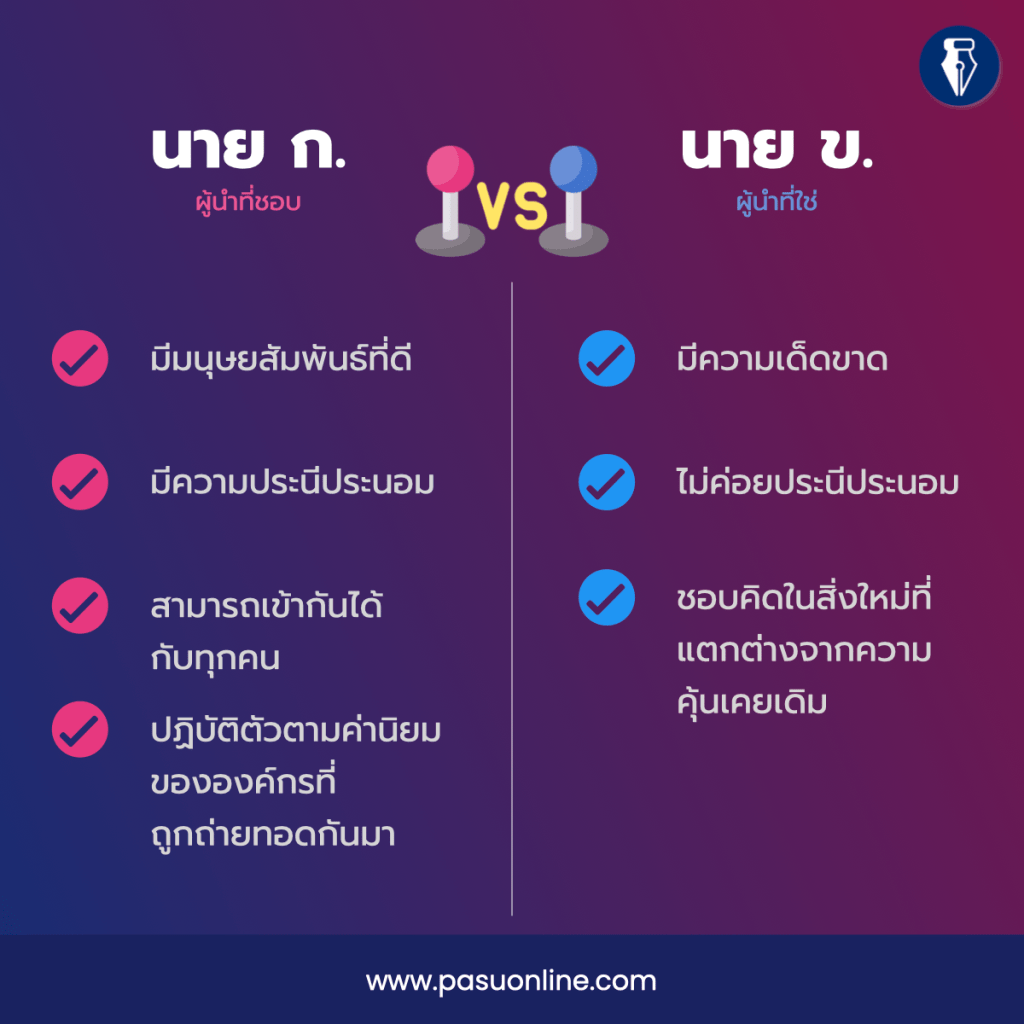 นาย ก.
ผู้นำที่ชอบ

VS

นาย ข.
ผู้นำที่ใช่

มีมนุษยสัมพันธ์ที่ดี

มีความประนีประนอม

สามารถเข้ากันได้กับทุกคน

ปฏิบัติตัวตามค่านิยมขององค์กรที่ถูกถ่ายทอดกันมา

มีความเด็ดขาด

ไม่ค่อยประนีประนอม

ชอบคิดในสิ่งใหม่ที่แตกต่างจากความคุ้นเคยเดิม

www.pasuonline.com