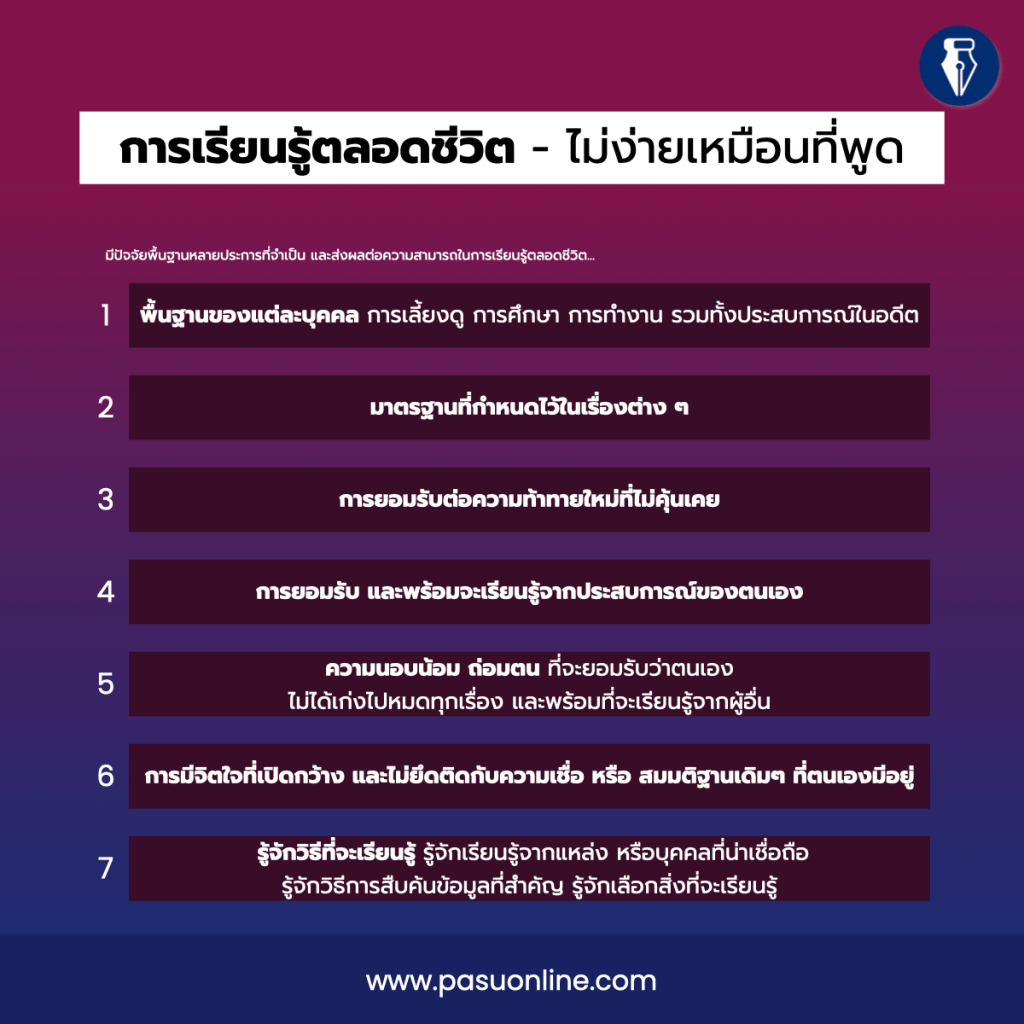 การเรียนรู้ตลอดชีวิต - ไม่ง่ายเหมือนที่พูด

มีปัจจัยพื้นฐานหลายประการที่จำเป็น และส่งผลต่อความสามารถในการเรียนรู้ตลอดชีวิต...

1 พื้นฐานของแต่ละบุคคล การเลี้ยงดู การศึกษา การทำงาน รวมทั้งประสบการณ์ในอดีต

2 มาตรฐานที่กำหนดไว้ในเรื่องต่าง ๆ

3 การยอมรับต่อความท้าทายใหม่ที่ไม่คุ้นเคย

4 การยอมรับ และพร้อมจะเรียนรู้จากประสบการณ์ของตนเอง

5 ความนอบน้อม ถ่อมตน ที่จะยอมรับว่าตนเอง ไม่ได้เก่งไปหมดทุกเรื่อง และพร้อมที่จะเรียนรู้จากผู้อื่น

6 การมีจิตใจที่เปิดกว้าง และไม่ยึดติดกับความเชื่อ หรือ สมมติฐานเดิมๆ ที่ตนเองมีอยู่

7 รู้จักวิธีที่จะเรียนรู้ รู้จักเรียนรู้จากแหล่ง หรือบุคคลที่น่าเชื่อถือ รู้จักวิธีการสืบค้นข้อมูลที่สำคัญ รู้จักเลือกสิ่งที่จะเรียนรู้

www.pasuonline.com