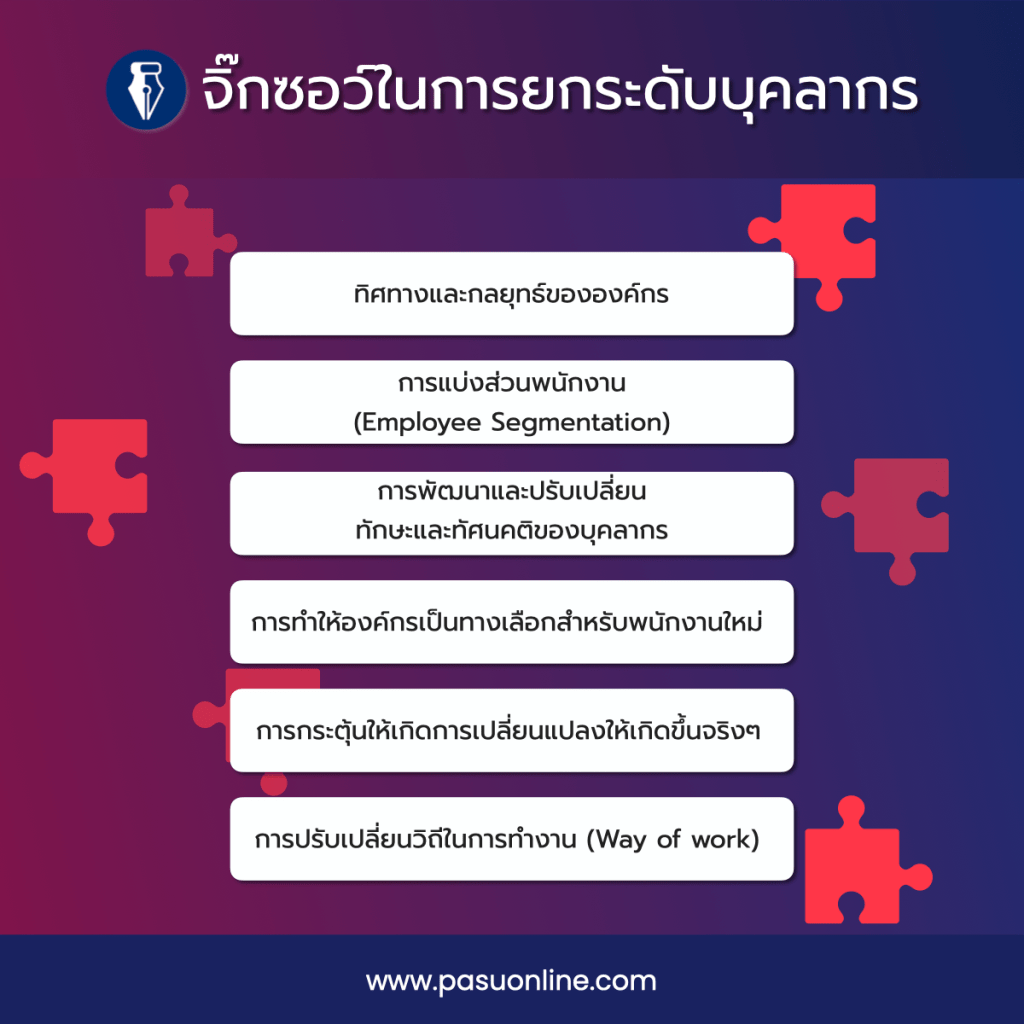 จิ๊กซอว์ในการยกระดับบุคลากร

ทิศทางและกลยุทธ์ขององค์กร

การแบ่งส่วนพนักงาน (Employee Segmentation)

การพัฒนาและปรับเปลี่ยน ทักษะและทัศนคติของบุคลากร

การทำให้องค์กรเป็นทางเลือกสำหรับพนักงานใหม่

การกระตุ้นให้เกิดการเปลี่ยนแปลงให้เกิดขึ้นจริงๆ

การปรับเปลี่ยนวิถีในการทำงาน (Way of work)

www.pasuonline.com