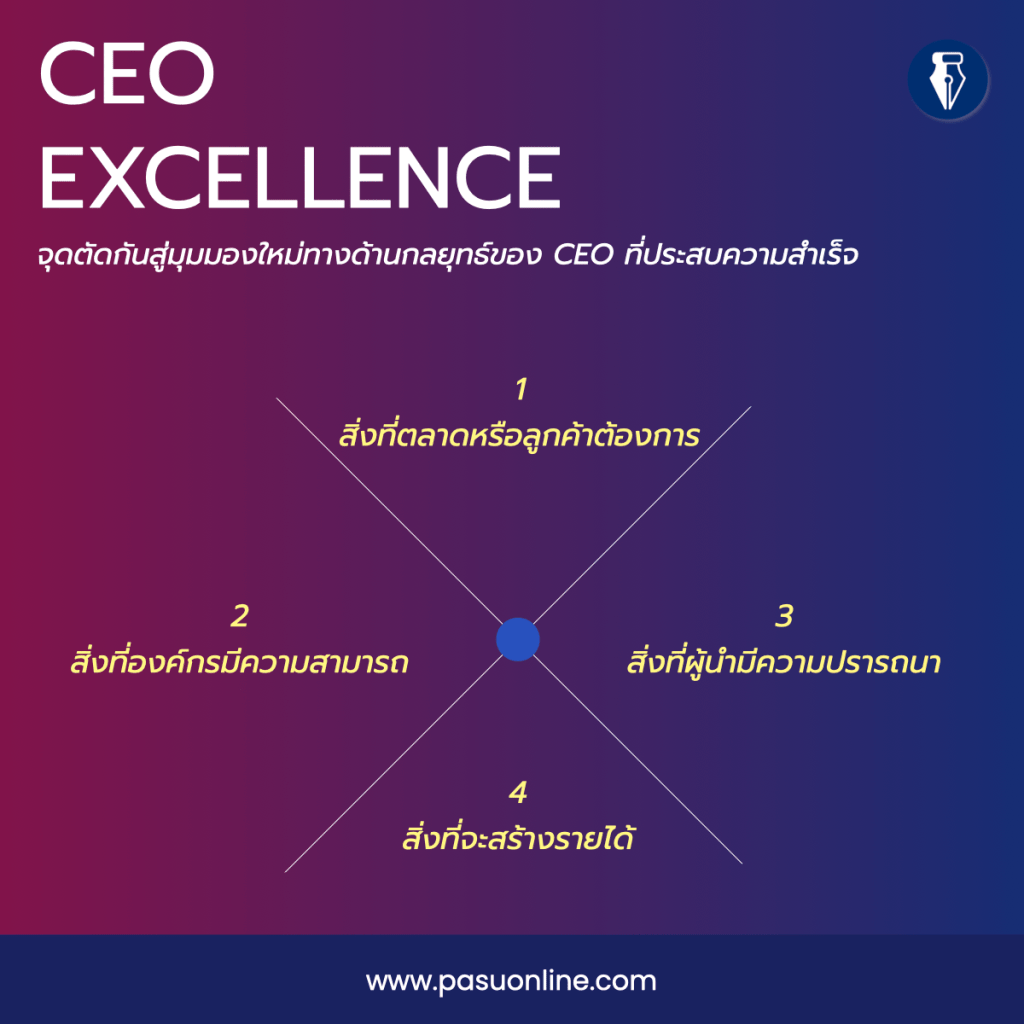 CEO
EXCELLENCE

จุดตัดกันสู่มุมมองใหม่ทางด้านกลยุทธ์ของ CEO ที่ประสบความสำเร็จ

1
สิ่งที่ตลาดหรือลูกค้าต้องการ

2
สิ่งที่องค์กรมีความสามารถ

3
สิ่งที่ผู้นำมีความปรารถนา

4
สิ่งที่จะสร้างรายได้

www.pasuonline.com