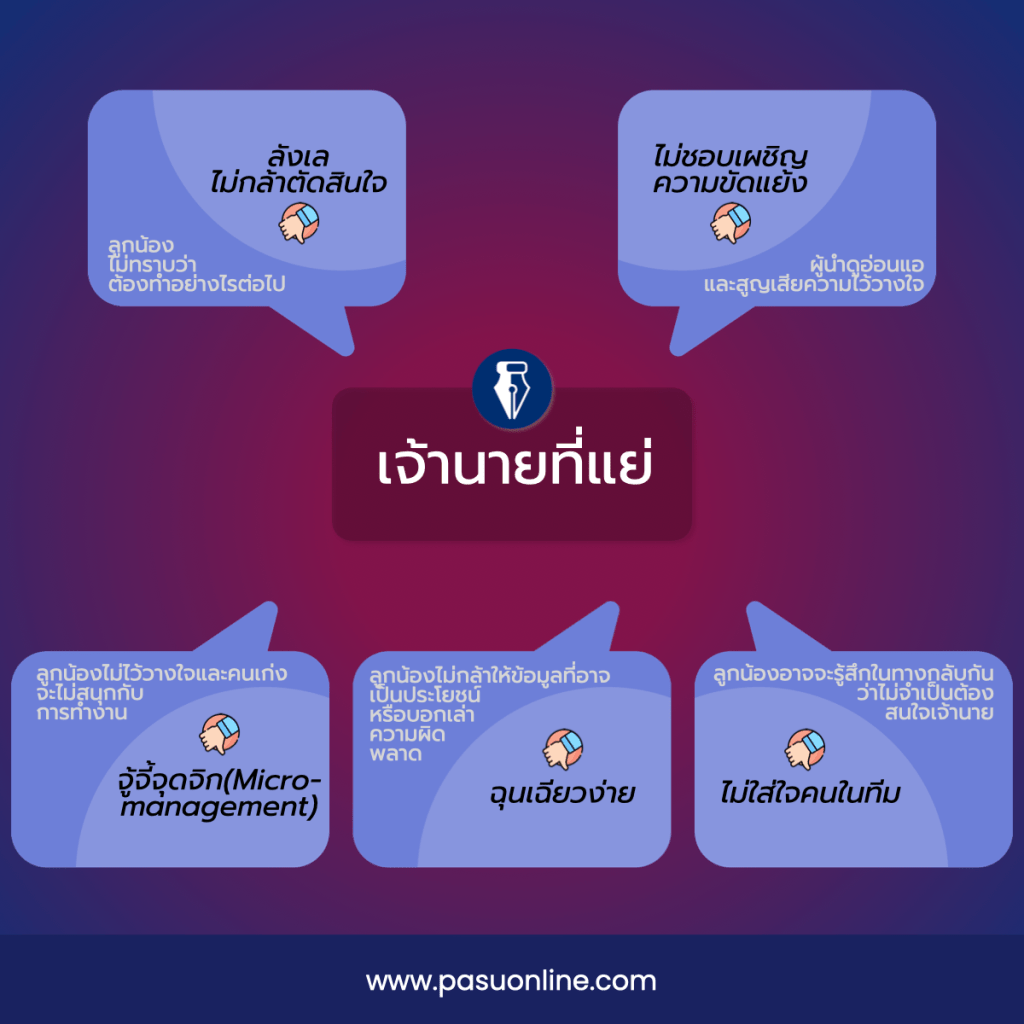 ลังเล ไม่กล้าตัดสินใจ

ลูกน้อง ไม่ทราบว่า ต้องทำอย่างไรต่อไป

ไม่ชอบเผชิญ ความขัดแย้ง

ผู้นำดูอ่อนแอ และสูญเสียความไว้วางใจ

เจ้านายที่แย่

ลูกน้องไม่ไว้วางใจและคนเก่ง จะไม่สนุกกับ การทำงาน

จู้จี้จุดจิก(Micro-management)

ลูกน้องไม่กล้าให้ข้อมูลที่อาจ เป็นประโยชน์ หรือบอกเล่า ความผิด พลาด

ฉุนเฉียวง่าย

ลูกน้องอาจจะรู้สึกในทางกลับกัน ว่าไม่จำเป็นต้อง สนใจเจ้านาย

ไม่ใส่ใจคนในทีม

www.pasuonline.com