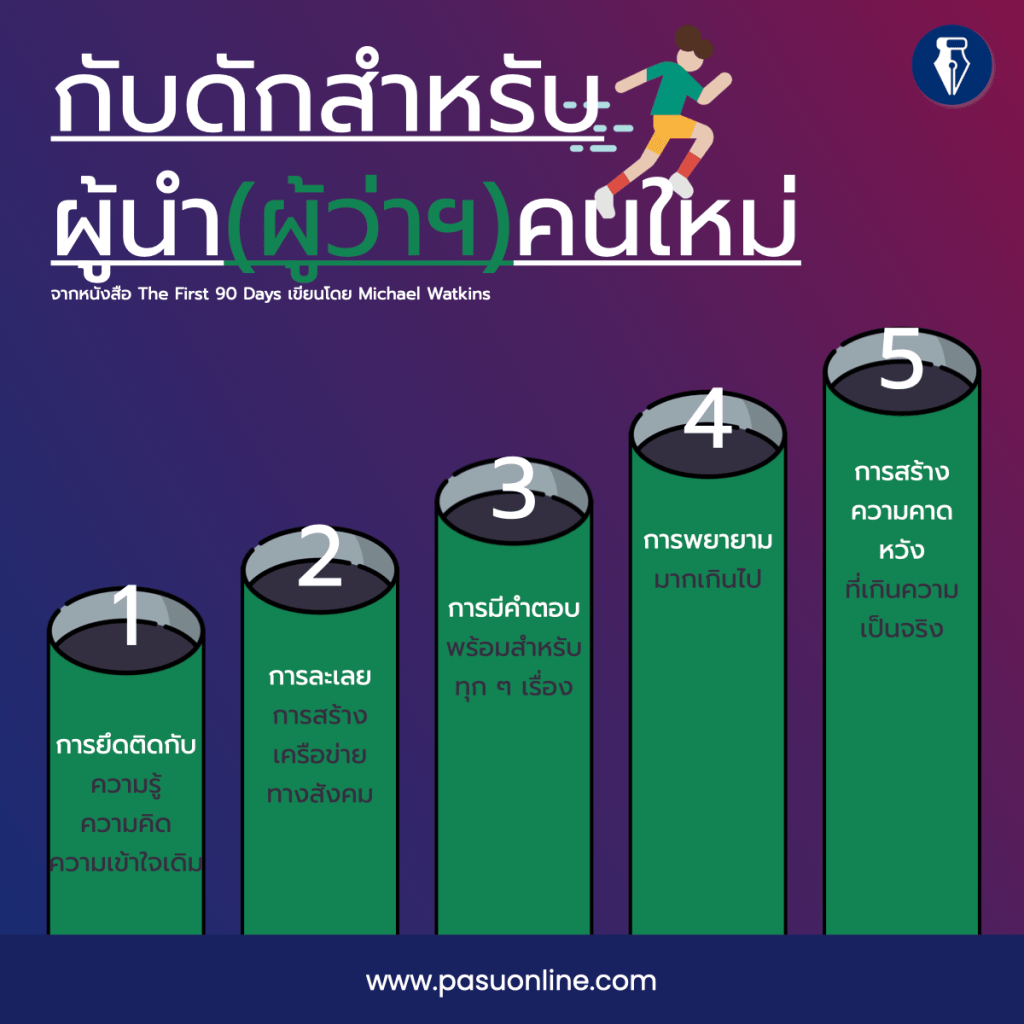 กับดักสำหรับ
ผู้นำ(ผู้ว่าฯ)คนใหม่
จากหนังสือ The First 90 Days เขียนโดย Michael Watkins

1
การยึดติดกับ
ความรู้
ความคิด
ความเข้าใจเดิม

2
การละเลย
การสร้าง
เครือข่าย
ทางสังคม

3
การมีคำตอบ
พร้อมสำหรับ
ทุก ๆ เรื่อง

4
การพยายาม
มากเกินไป

5
การสร้าง
ความคาด
หวัง
ที่เกินความ
เป็นจริง

www.pasuonline.com