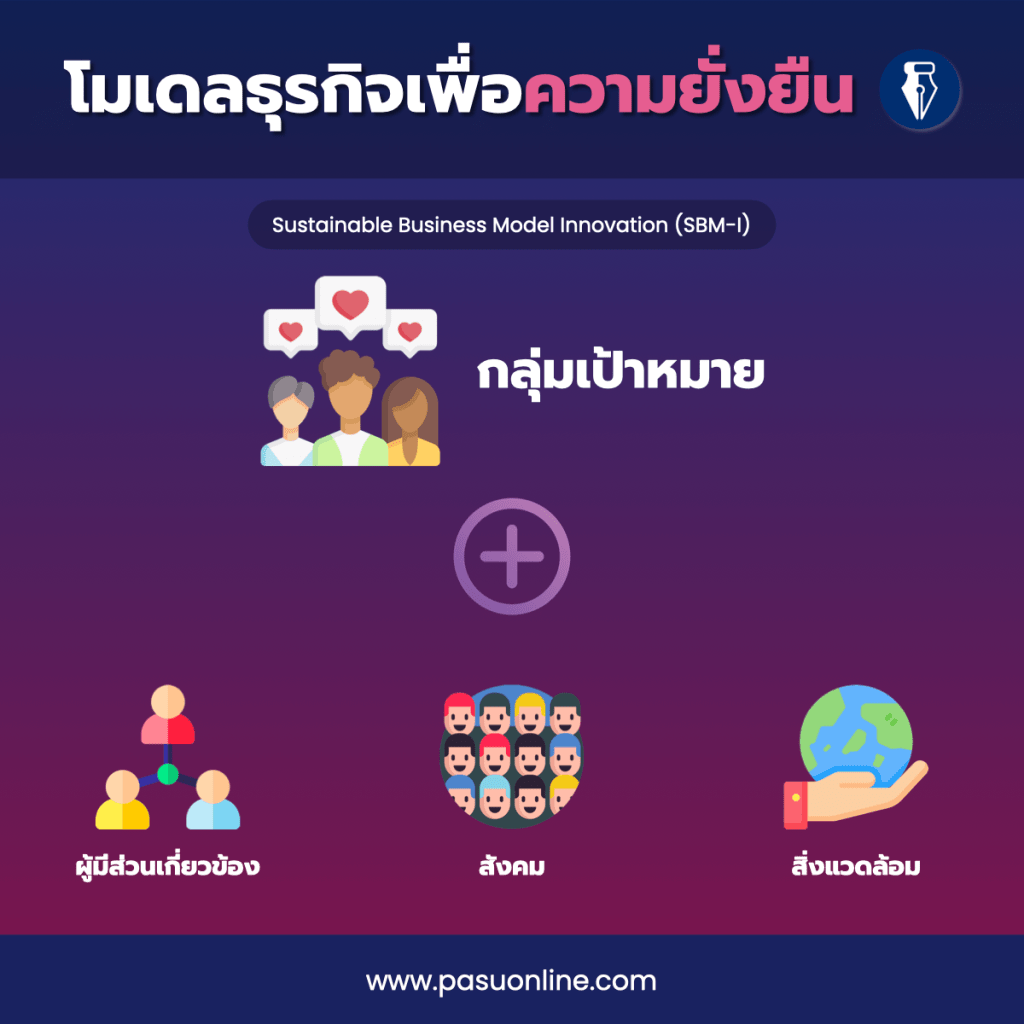 โมเดลธุรกิจเพื่อความยั่งยืน

Sustainable Business Model Innovation (SBM-I)

กลุ่มเป้าหมาย

ผู้มีส่วนเกี่ยวข้อง

สังคม

สิ่งแวดล้อม

www.pasuonline.com