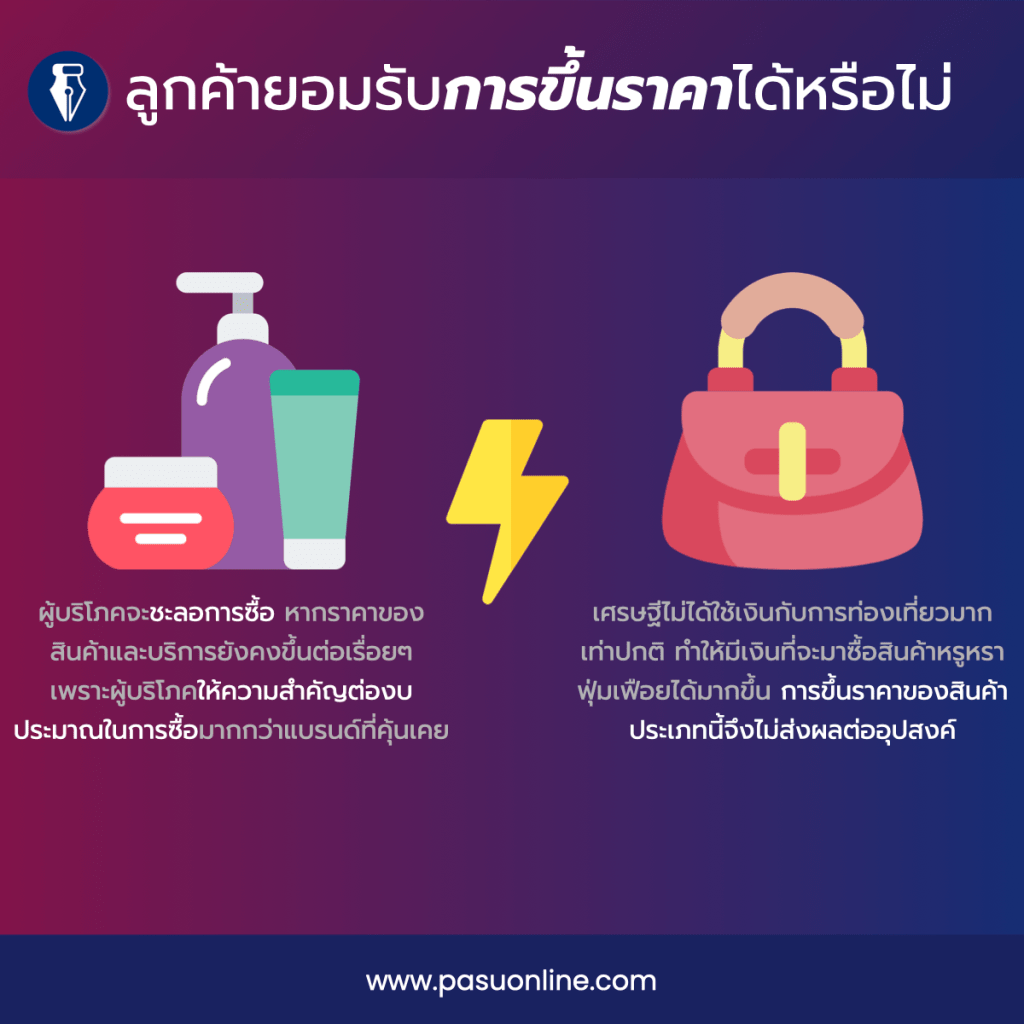 ลูกค้ายอมรับการขึ้นราคาได้หรือไม่

ผู้บริโภคจะชะลอการซื้อ หากราคาของสินค้าและบริการยังคงขึ้นต่อเรื่อยๆ เพราะผู้บริโภคให้ความสำคัญต่องบประมาณในการซื้อมากกว่าแบรนด์ที่คุ้นเคย

เศรษฐีไม่ได้ใช้เงินกับการท่องเที่ยวมากเท่าปกติ ทำให้มีเงินที่จะมาซื้อสินค้าหรูหราฟุ่มเฟือยได้มากขึ้น การขึ้นราคาของสินค้าประเภทนี้จึงไม่ส่งผลต่ออุปสงค์

www.pasuonline.com