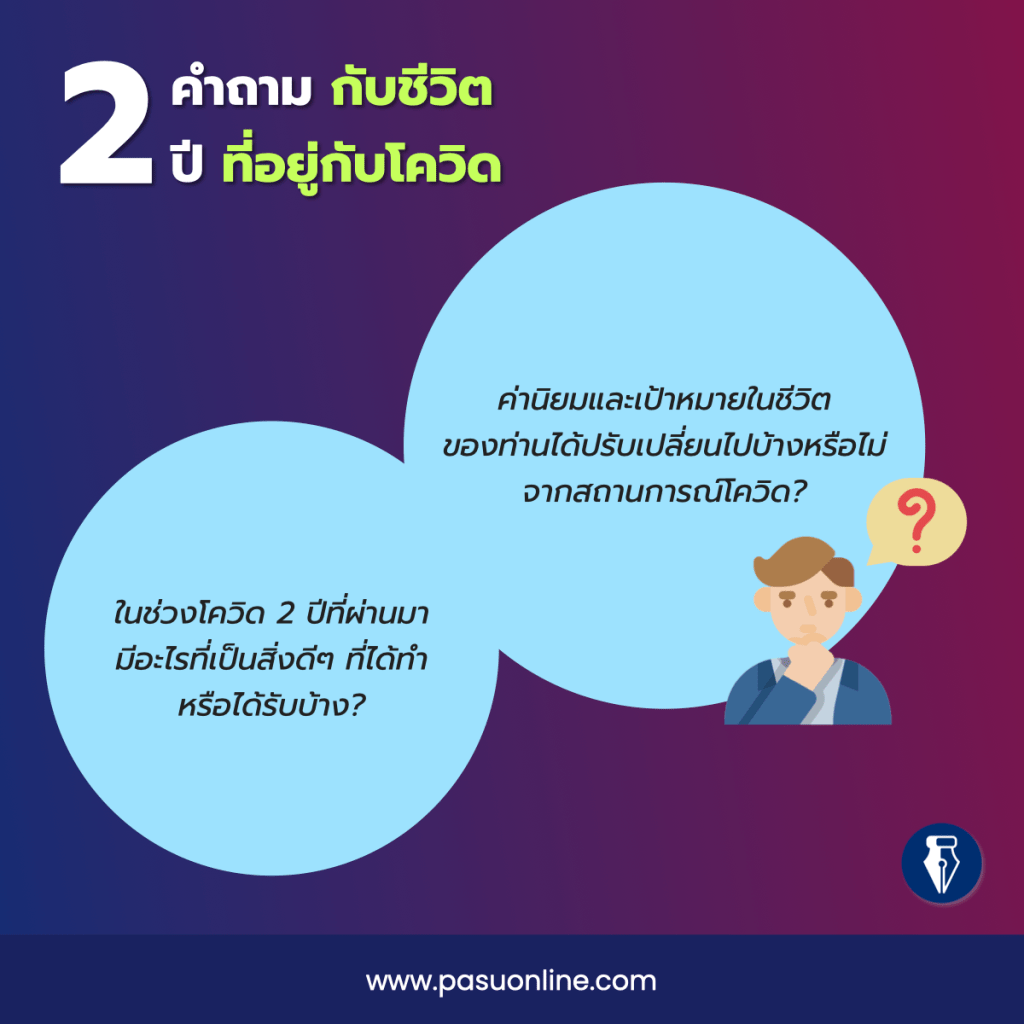 2 คำถาม กับชีวิต
ปี ที่อยู่กับโควิด

ค่านิยมและเป้าหมายในชีวิต ของท่านได้ปรับเปลี่ยนไปบ้างหรือไม่ จากสถานการณ์โควิด?

?

ในช่วงโควิด 2 ปีที่ผ่านมา มีอะไรที่เป็นสิ่งดีๆ ที่ได้ทำ หรือได้รับบ้าง?

www.pasuonline.com