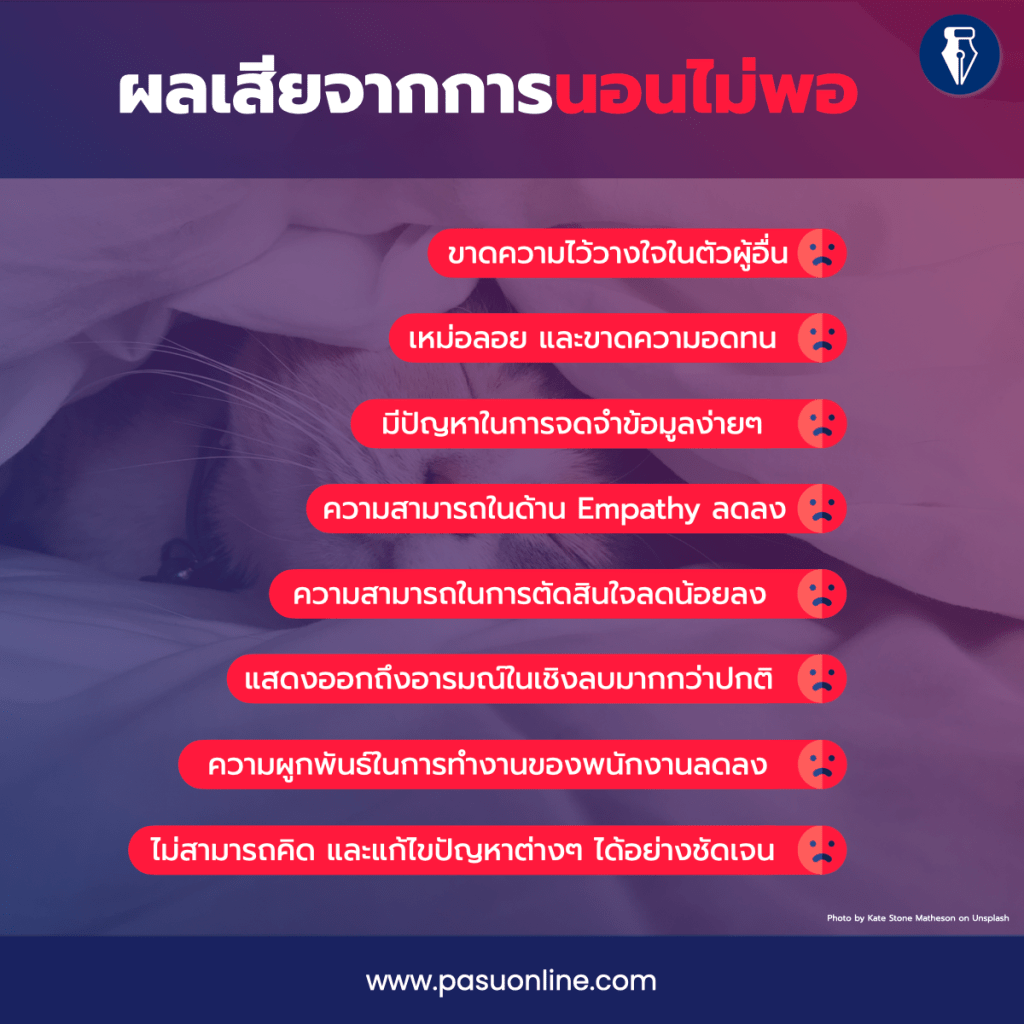 ผลเสียจากการนอนไม่พอ

ขาดความไว้วางใจในตัวผู้อื่น

เหม่อลอย และขาดความอดทน

มีปัญหาในการจดจำข้อมูลง่ายๆ

ความสามารถในด้าน Empathy ลดลง

ความสามารถในการตัดสินใจลดน้อยลง

แสดงออกถึงอารมณ์ในเชิงลบมากกว่าปกติ

ความผูกพันธ์ในการทำงานของพนักงานลดลง

ไม่สามารถคิด และแก้ไขปัญหาต่างๆ ได้อย่างชัดเจน

Photo by Kate Stone Matheson on Unsplash

www.pasuonline.com