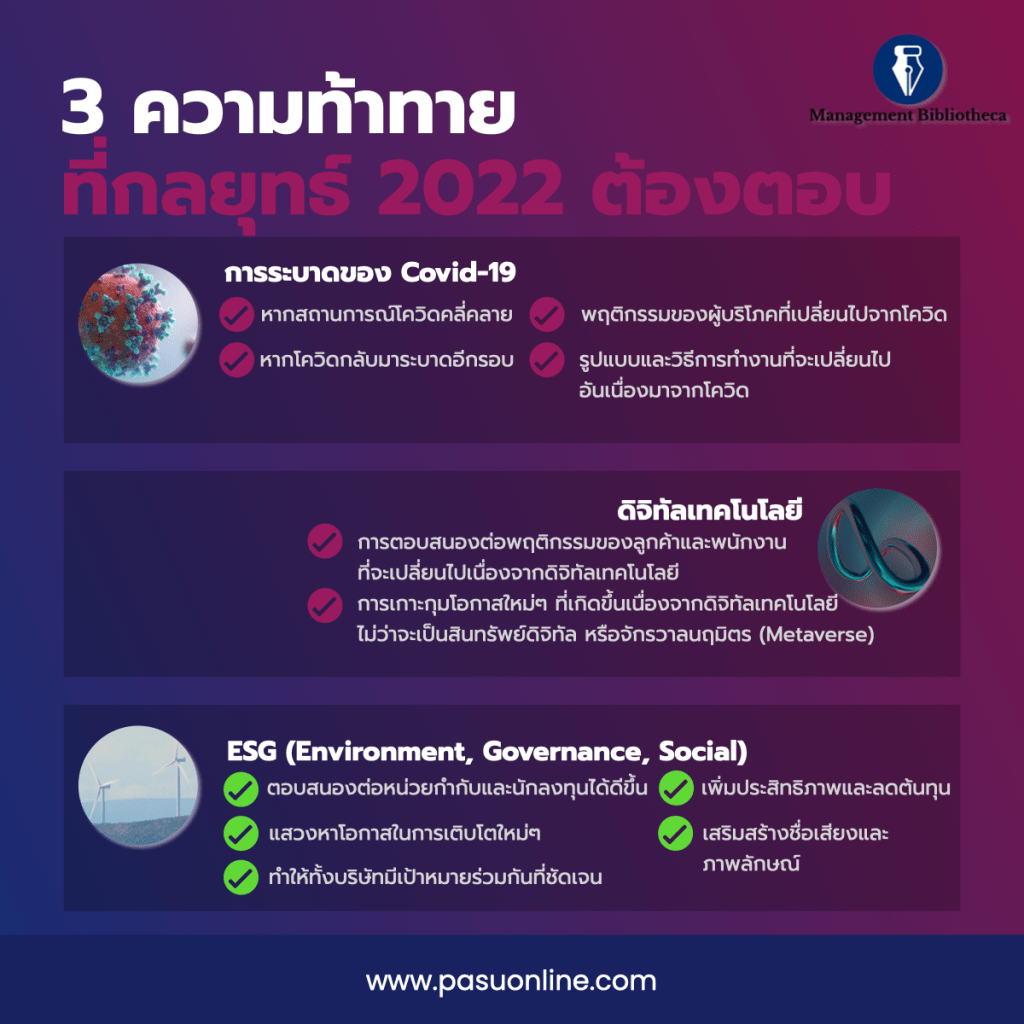 3 ความท้าทาย
ที่กลยุทธ์ 2022 ต้องตอบ

Management Bibliotheca

การระบาดของ Covid-19

หากสถานการณ์โควิดคลี่คลาย

หากโควิดกลับมาระบาดอีกรอบ

พฤติกรรมของผู้บริโภคที่เปลี่ยนไปจากโควิด

รูปแบบและวิธีการทำงานที่จะเปลี่ยนไปอันเนื่องมาจากโควิด

ดิจิทัลเทคโนโลยี

การตอบสนองต่อพฤติกรรมของลูกค้าและพนักงานที่จะเปลี่ยนไปเนื่องจากดิจิทัลเทคโนโลยี

การเกาะกุมโอกาสใหม่ๆ ที่เกิดขึ้นเนื่องจากดิจิทัลเทคโนโลยี ไม่ว่าจะเป็นสินทรัพย์ดิจิทัล หรือจักรวาลนฤมิตร (Metaverse)

ESG (Environment, Governance, Social)

ตอบสนองต่อหน่วยกำกับและนักลงทุนได้ดีขึ้น

แสวงหาโอกาสในการเติบโตใหม่ๆ

ทำให้ทั้งบริษัทมีเป้าหมายร่วมกันที่ชัดเจน

เพิ่มประสิทธิภาพและลดต้นทุน

เสริมสร้างชื่อเสียงและภาพลักษณ์

www.pasuonline.com